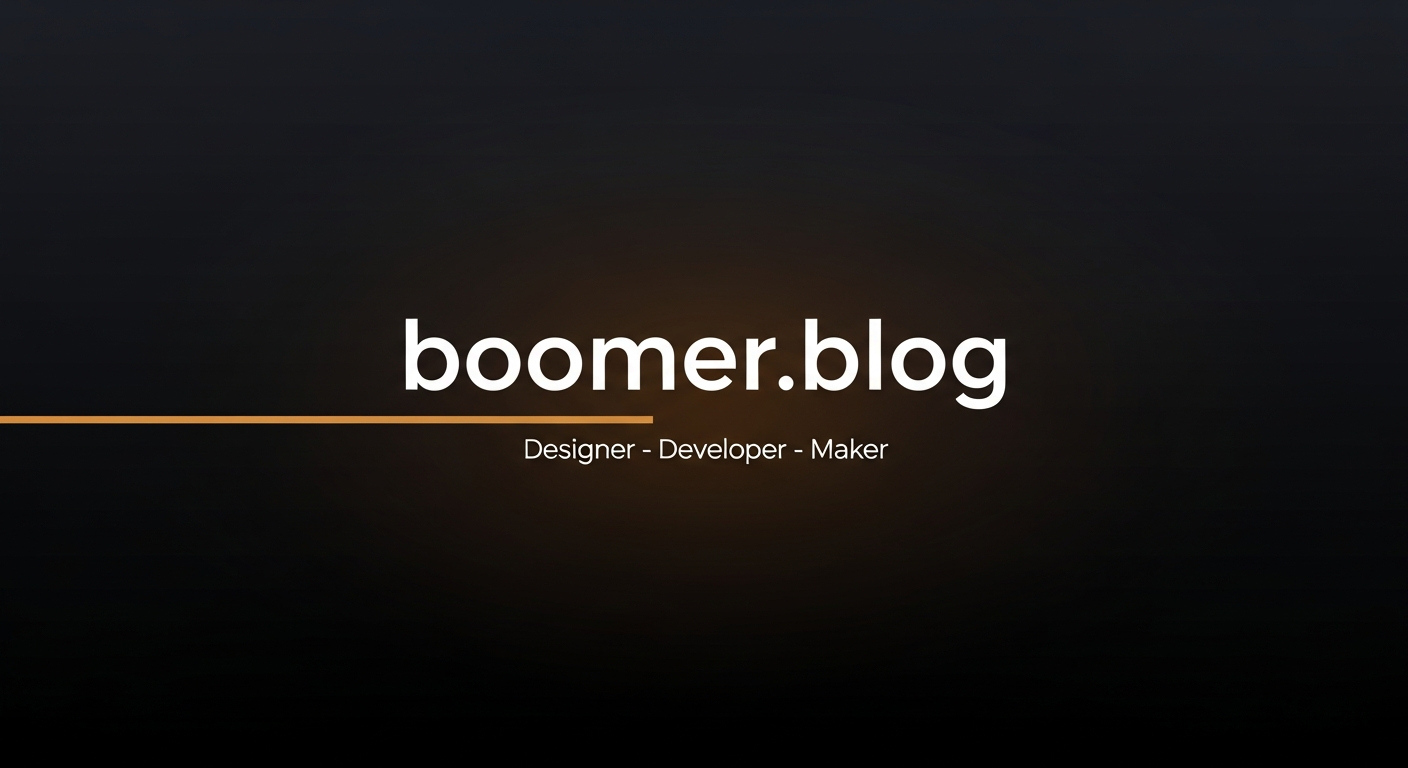 boomer.blog

Designer - Developer - Maker